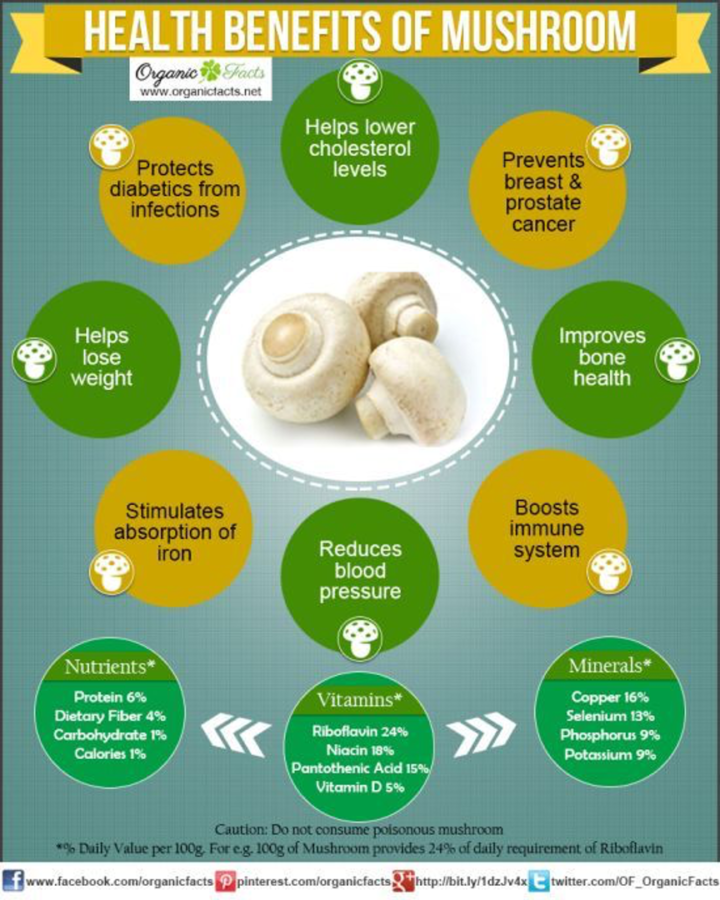 HEALTH BENEFITS OF MUSHROOM

Organic Facts
www.organicfacts.net

Helps lower cholesterol levels

Protects diabetics from infections

Prevents breast & prostate cancer

Helps lose weight

Improves bone health

Stimulates absorption of iron

Reduces blood pressure

Boosts immune system

Nutrients*
Protein 6%
Dietary Fiber 4%
Carbohydrate 1%
Calories 1%

Vitamins*
Riboflavin 24%
Niacin 18%
Pantothenic Acid 15%
Vitamin D 5%

Minerals*
Copper 16%
Selenium 13%
Phosphorus 9%
Potassium 9%

Caution: Do not consume poisonous mushroom
*% Daily Value per 100g. For e.g. 100g of Mushroom provides 24% of daily requirement of Riboflavin

www.facebook.com/organicfacts pinterest.com/organicfacts http://bit.ly/1dzJv4x twitter.com/OF_OrganicFacts